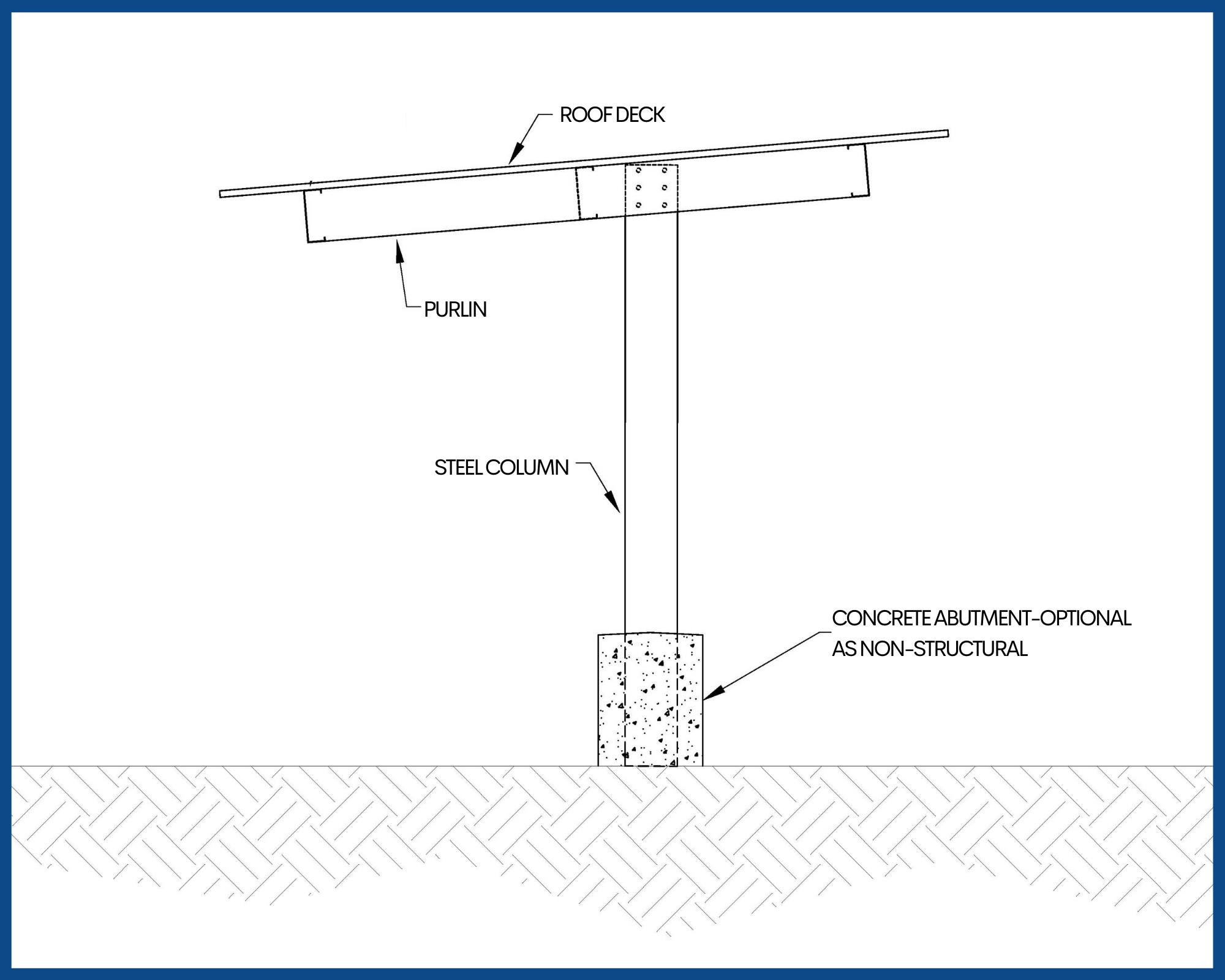 ROOF DECK

PURLIN

STEEL COLUMN

CONCRETE ABUTMENT-OPTIONAL AS NON-STRUCTURAL